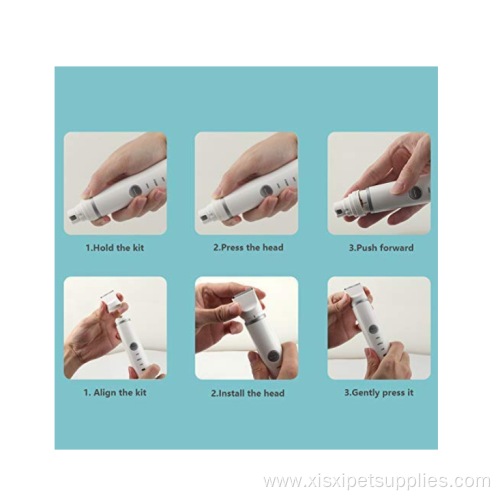 1.Hold the kit

2.Press the head

3.Push forward

1. Align the kit

2.Install the head

3.Gently press it

www.xisxipetsupplies.com